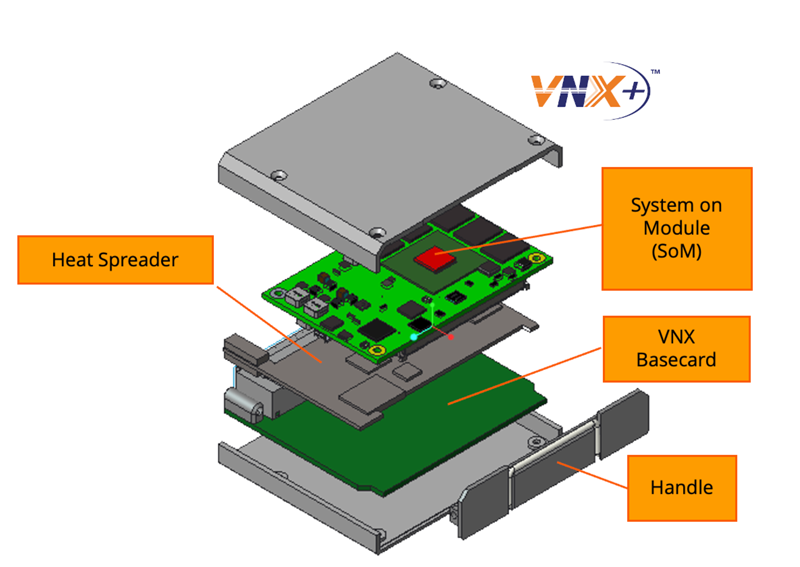 VNX+™

System on Module (SoM)

Heat Spreader

VNX Basecard

Handle