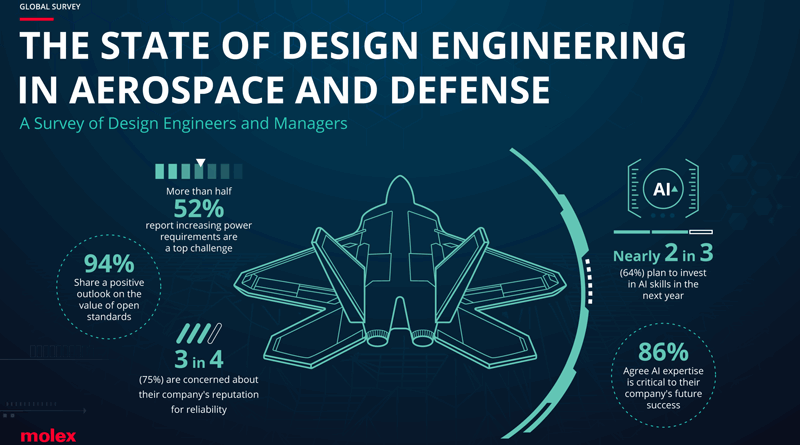 GLOBAL SURVEY

THE STATE OF DESIGN ENGINEERING IN AEROSPACE AND DEFENSE

A Survey of Design Engineers and Managers

More than half
52%
report increasing power requirements are a top challenge

94%
Share a positive outlook on the value of open standards

3 in 4
(75%) are concerned about their company's reputation for reliability

AI

Nearly 2 in 3
(64%) plan to invest in AI skills in the next year

86%
Agree AI expertise is critical to their company's future success

molex